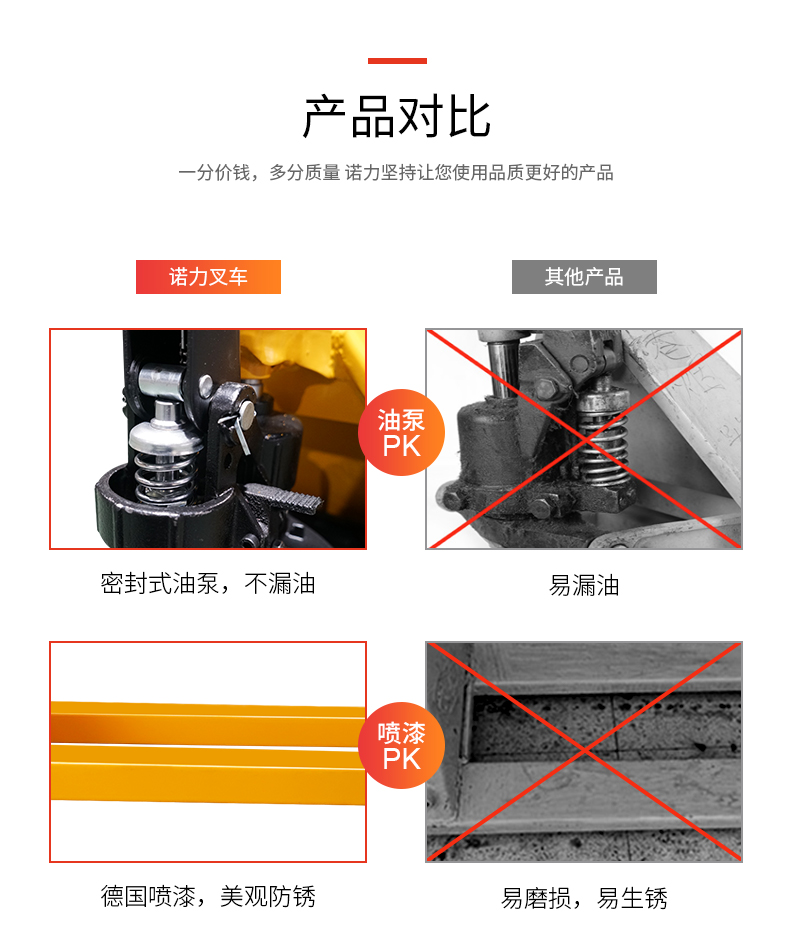 产品对比

一分价钱，多分质量 诺力坚持让您使用品质更好的产品

诺力叉车

其他产品

油泵
PK

密封式油泵，不漏油

易漏油

喷漆
PK

德国喷漆，美观防锈

易磨损，易生锈